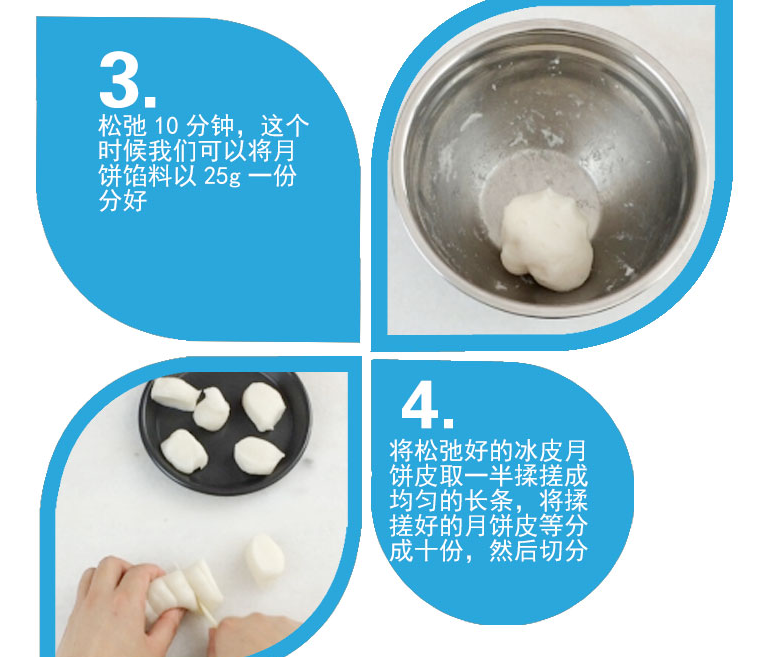 3.
松弛 10 分钟，这个时候我们可以将月饼馅料以 25g 一份分好

4.
将松弛好的冰皮月饼皮取一半揉搓成均匀的长条，将揉搓好的月饼皮等分成十份，然后切分