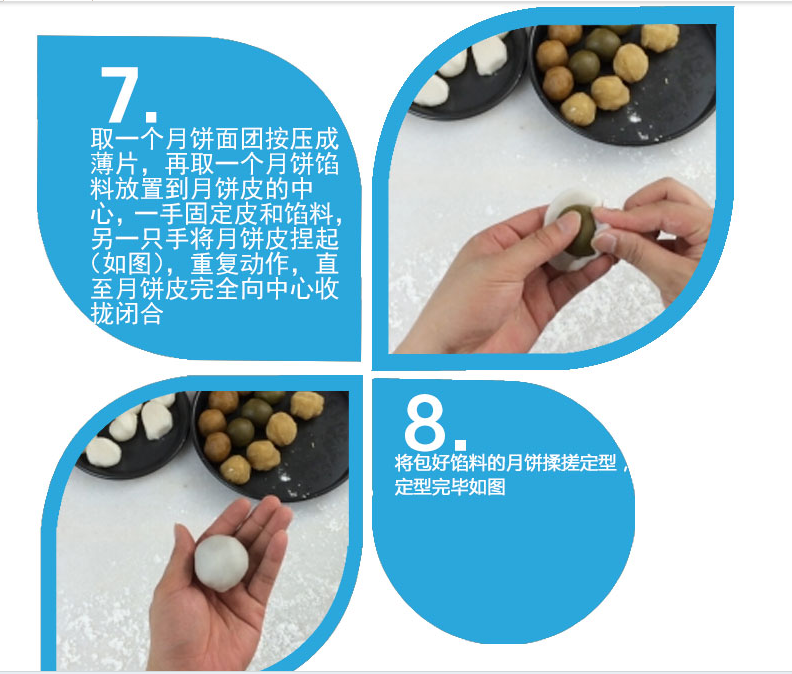 7.
取一个月饼面团按压成薄片，再取一个月饼馅料放置到月饼皮的中心，一手固定皮和馅料，另一只手将月饼皮捏起（如图），重复动作，直至月饼皮完全向中心收拢闭合

8.
将包好馅料的月饼揉搓定型，定型完毕如图