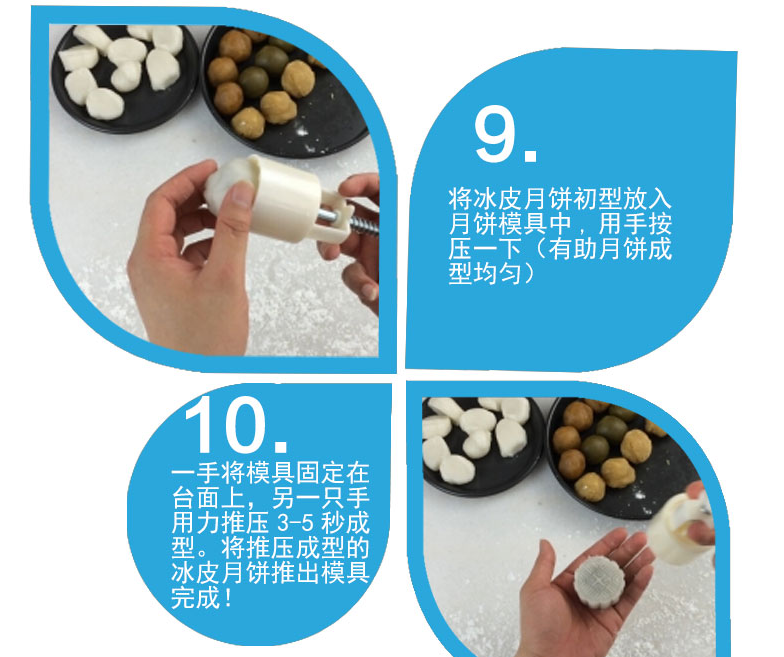 9.

将冰皮月饼初型放入月饼模具中，用手按压一下（有助月饼成型均匀）

10.

一手将模具固定在台面上，另一只手用力推压 3-5 秒成型。将推压成型的冰皮月饼推出模具完成！